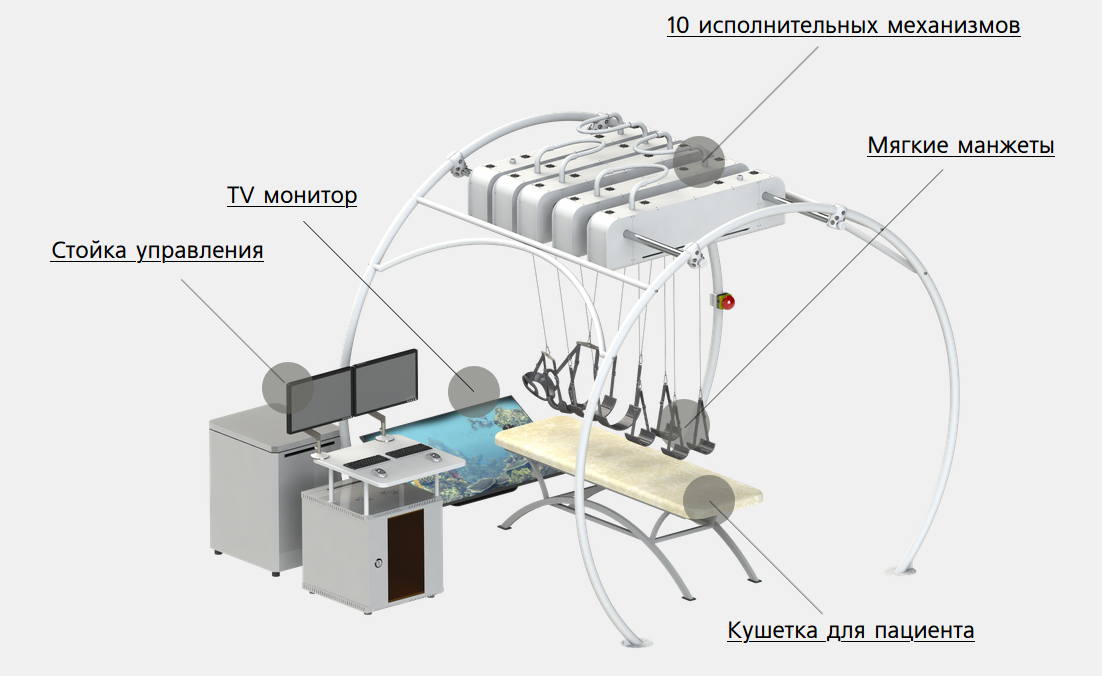 10 исполнительных механизмов

Мягкие манжеты

TV монитор

Стойка управления

Кушетка для пациента